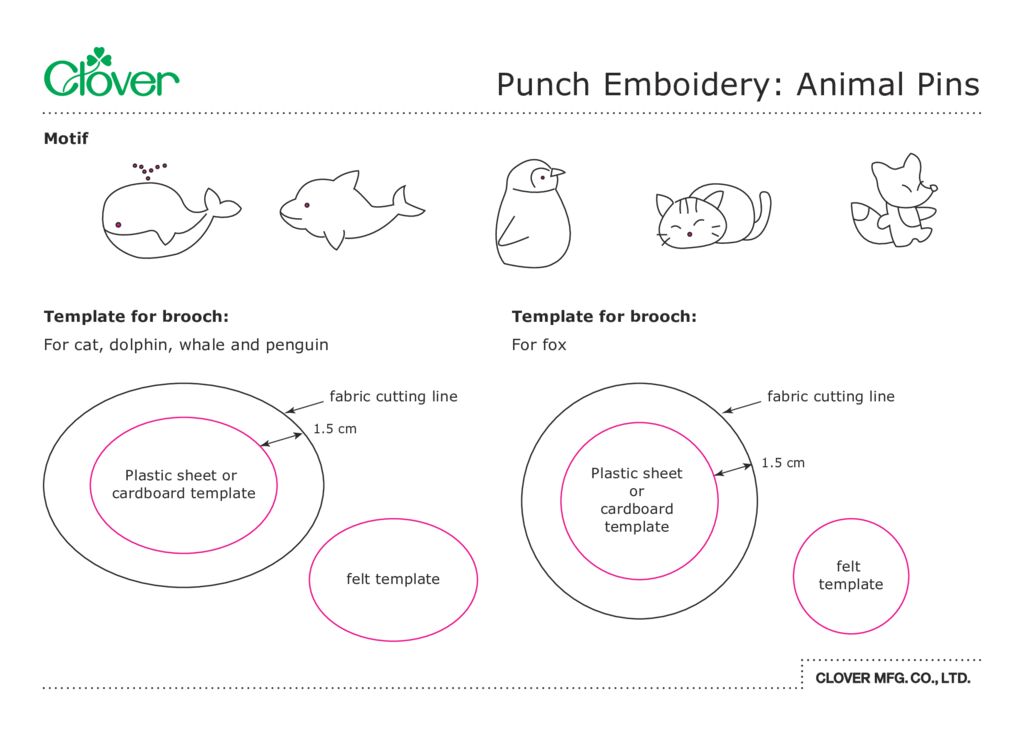 Clover

Punch Emboidery: Animal Pins

Motif

Template for brooch:
For cat, dolphin, whale and penguin

fabric cutting line
1.5 cm
Plastic sheet or cardboard template
felt template

Template for brooch:
For fox

fabric cutting line
1.5 cm
Plastic sheet or cardboard template
felt template

CLOVER MFG. CO., LTD.