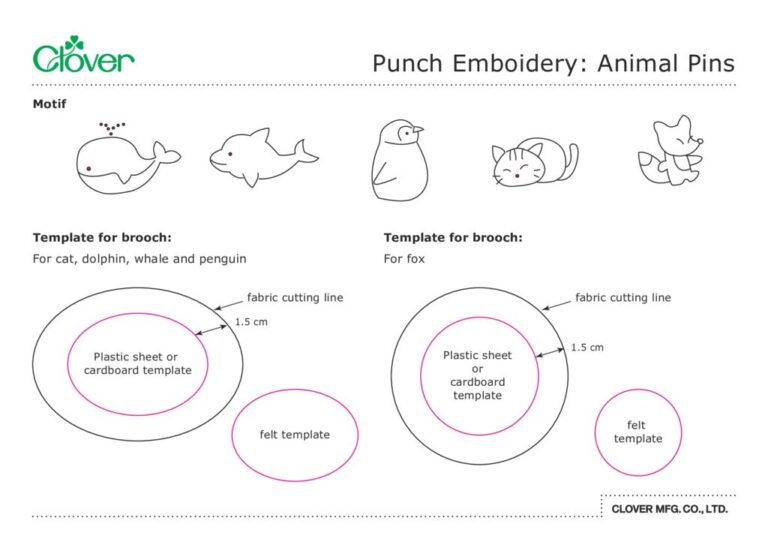 Clover

Punch Emboidery: Animal Pins

Motif

Template for brooch:
For cat, dolphin, whale and penguin

fabric cutting line
1.5 cm
Plastic sheet or cardboard template
felt template

Template for brooch:
For fox

fabric cutting line
1.5 cm
Plastic sheet or cardboard template
felt template

CLOVER MFG. CO., LTD.